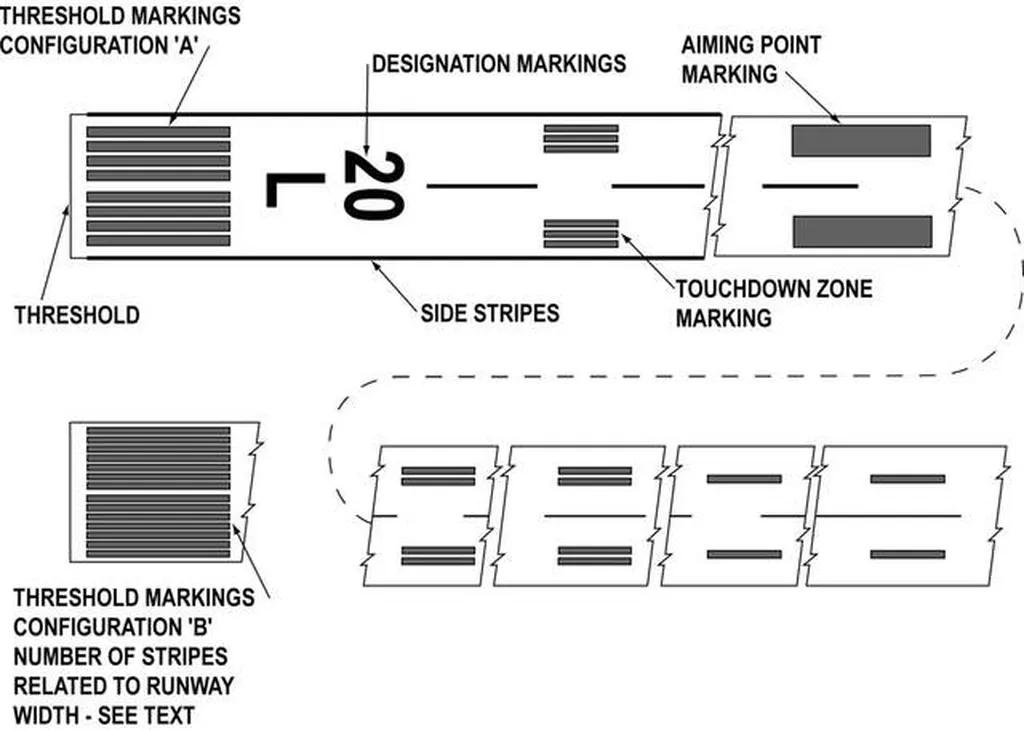 THRESHOLD MARKINGS CONFIGURATION 'A'

DESIGNATION MARKINGS

AIMING POINT MARKING

20 L

THRESHOLD

SIDE STRIPES

TOUCHDOWN ZONE MARKING

THRESHOLD MARKINGS CONFIGURATION 'B' NUMBER OF STRIPES RELATED TO RUNWAY WIDTH - SEE TEXT